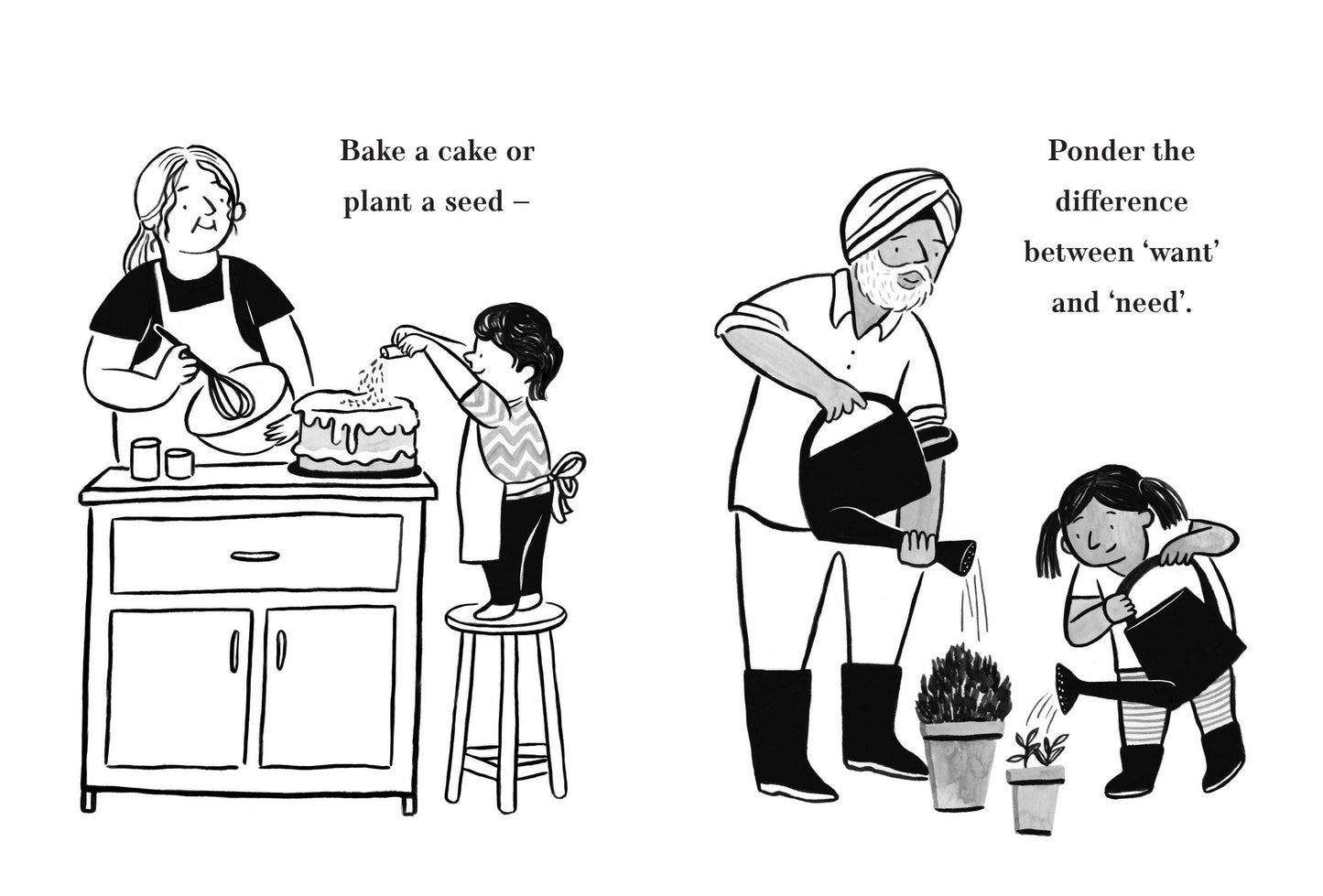 Bake a cake or plant a seed –

Ponder the difference between ‘want’ and ‘need’.